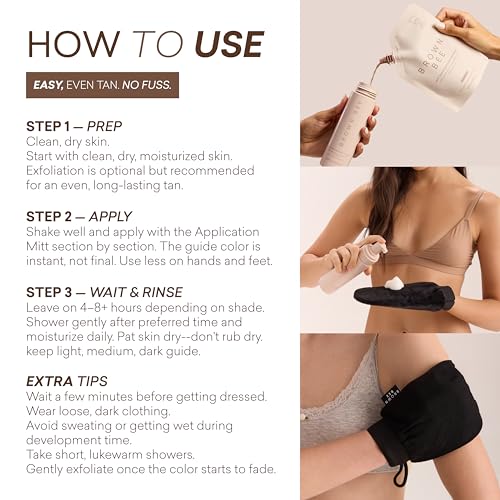 HOW TO USE

EASY, EVEN TAN. NO FUSS.

STEP 1 — PREP
Clean, dry skin.
Start with clean, dry, moisturized skin. Exfoliation is optional but recommended for an even, long-lasting tan.

STEP 2 — APPLY
Shake well and apply with the Application Mitt section by section. The guide color is instant, not final. Use less on hands and feet.

STEP 3 — WAIT & RINSE
Leave on 4–8+ hours depending on shade. Shower gently after preferred time and moisturize daily. Pat skin dry--don't rub dry. keep light, medium, dark guide.

EXTRA TIPS
Wait a few minutes before getting dressed.
Wear loose, dark clothing.
Avoid sweating or getting wet during development time.
Take short, lukewarm showers.
Gently exfoliate once the color starts to fade.

BROWN BEE

BROWN BEE

BROWN BEE