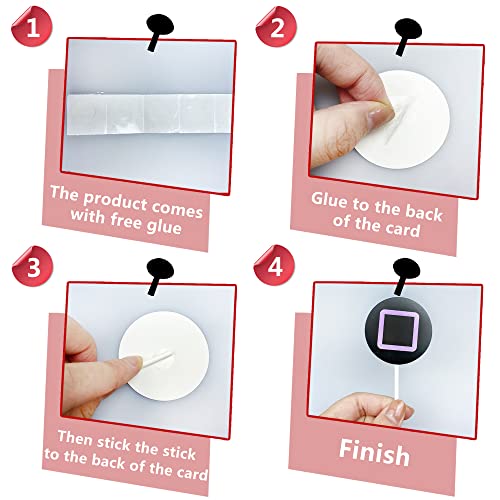 1

The product comes with free glue

2

Glue to the back of the card

3

Then stick the stick to the back of the card

4

Finish