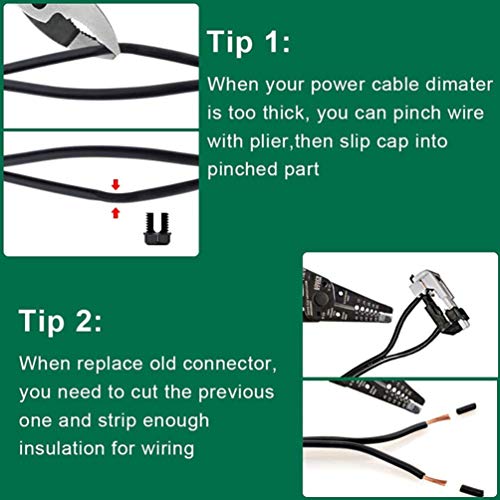 Tip 1:

When your power cable dimater is too thick, you can pinch wire with plier,then slip cap into pinched part

Tip 2:

When replace old connector, you need to cut the previous one and strip enough insulation for wiring