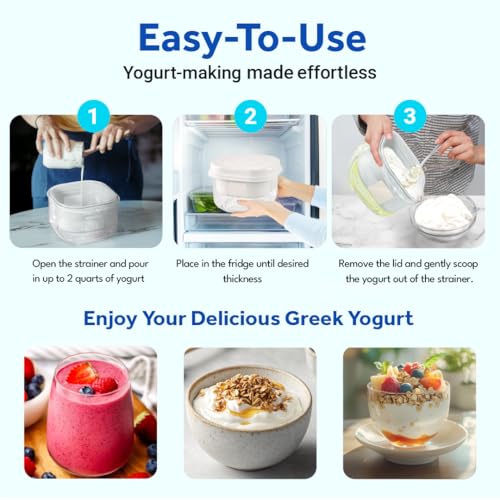 Easy-To-Use

Yogurt-making made effortless

1

Open the strainer and pour in up to 2 quarts of yogurt

2

Place in the fridge until desired thickness

3

Remove the lid and gently scoop the yogurt out of the strainer.

Enjoy Your Delicious Greek Yogurt