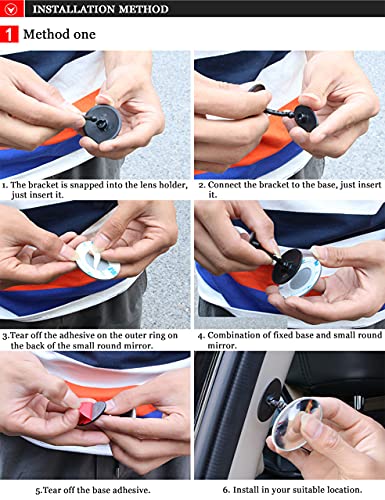 INSTALLATION METHOD

1 Method one

1. The bracket is snapped into the lens holder, just insert it.

2. Connect the bracket to the base, just insert it.

3.Tear off the adhesive on the outer ring on the back of the small round mirror.

4. Combination of fixed base and small round mirror.

5.Tear off the base adhesive.

6. Install in your suitable location.