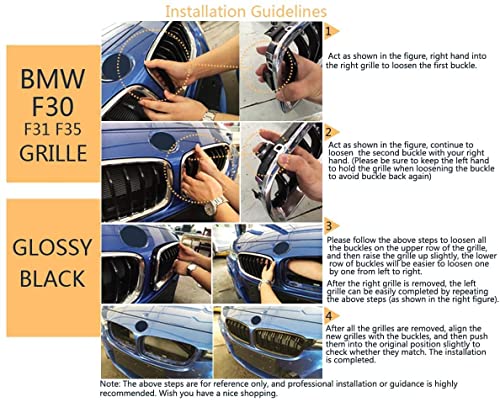 Installation Guidelines

BMW
F30
F31 F35
GRILLE

GLOSSY
BLACK

1

Act as shown in the figure, right hand into the right grille to loosen the first buckle.

2

Act as shown in the figure, continue to loosen the second buckle with your right hand. (Please be sure to keep the left hand to hold the grille when loosening the buckle to avoid buckle back again)

3

Please follow the above steps to loosen all the buckles on the upper row of the grille, and then raise the grille up slightly, the lower row of buckles will be easier to loosen one by one from left to right.

After the right grille is removed, the left grille can be easily completed by repeating the above steps (as shown in the right figure).

4

After all the grilles are removed, align the new grilles with the buckles, and then push them into the original position slightly to check whether they match. The installation is completed.

Note: The above steps are for reference only, and professional installation or guidance is highly recommended. Wish you have a nice shopping.