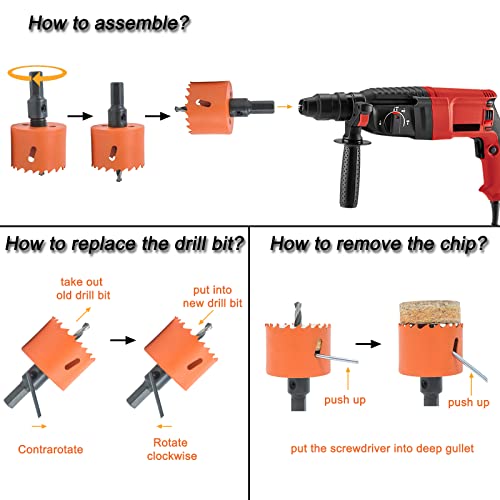 How to assemble?

How to replace the drill bit?

take out old drill bit

put into new drill bit

Contrarotate

Rotate clockwise

How to remove the chip?

push up

push up

put the screwdriver into deep gullet