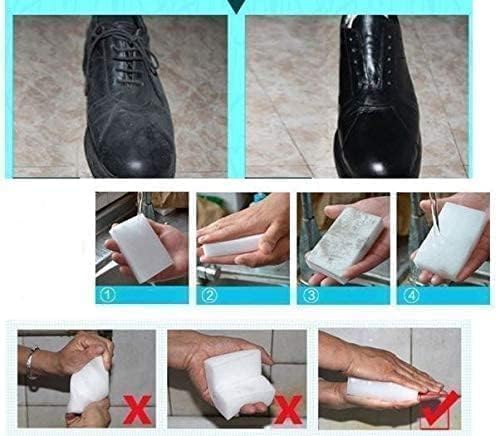 ①
②
③
④