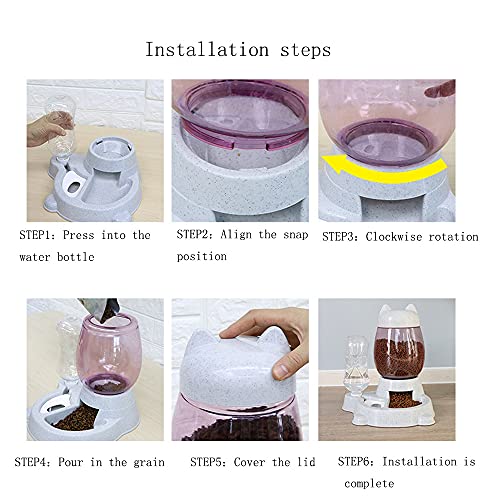 Installation steps

STEP1: Press into the water bottle

STEP2: Align the snap position

STEP3: Clockwise rotation

STEP4: Pour in the grain

STEP5: Cover the lid

STEP6: Installation is complete