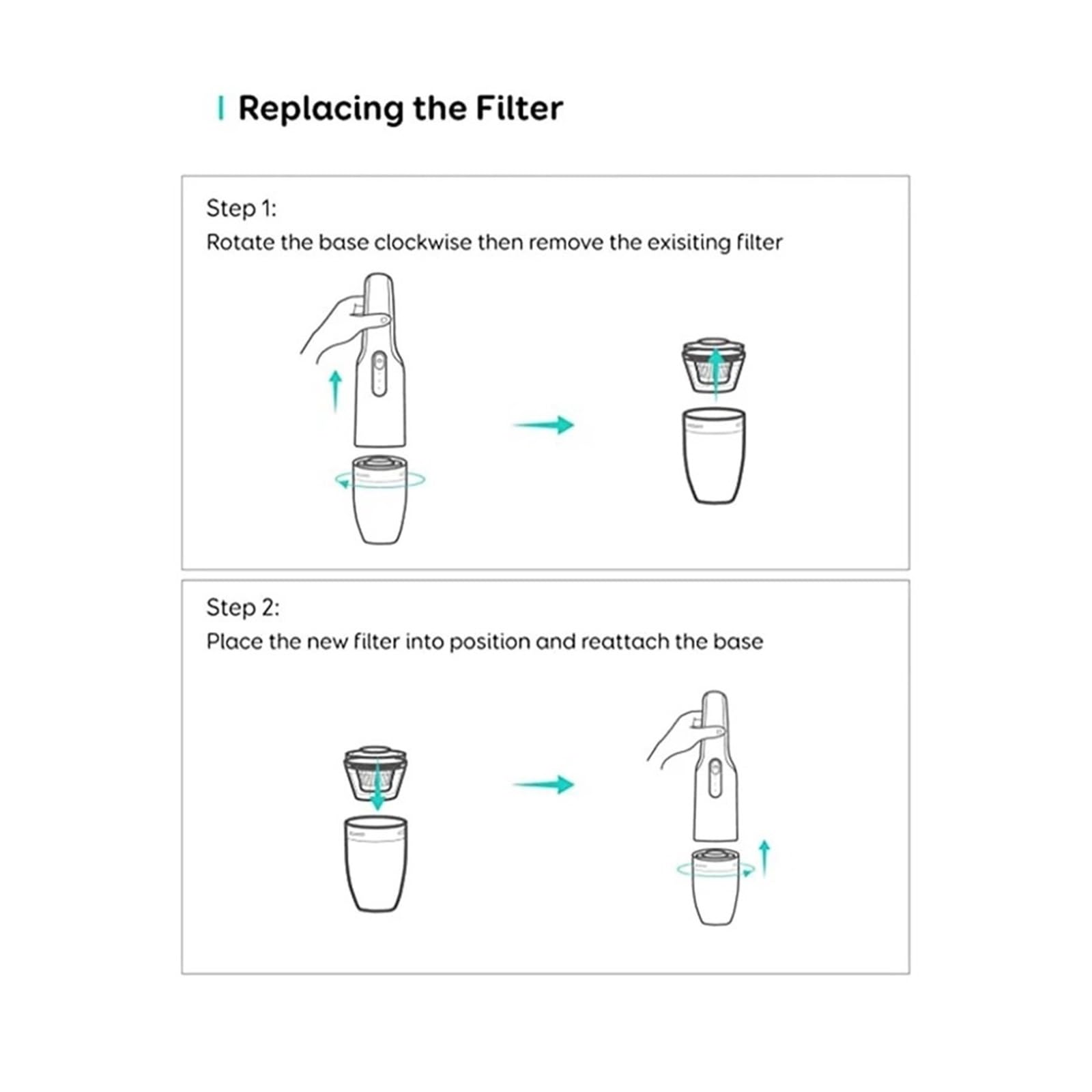 Replacing the Filter

Step 1:
Rotate the base clockwise then remove the exisiting filter

Step 2:
Place the new filter into position and reattach the base