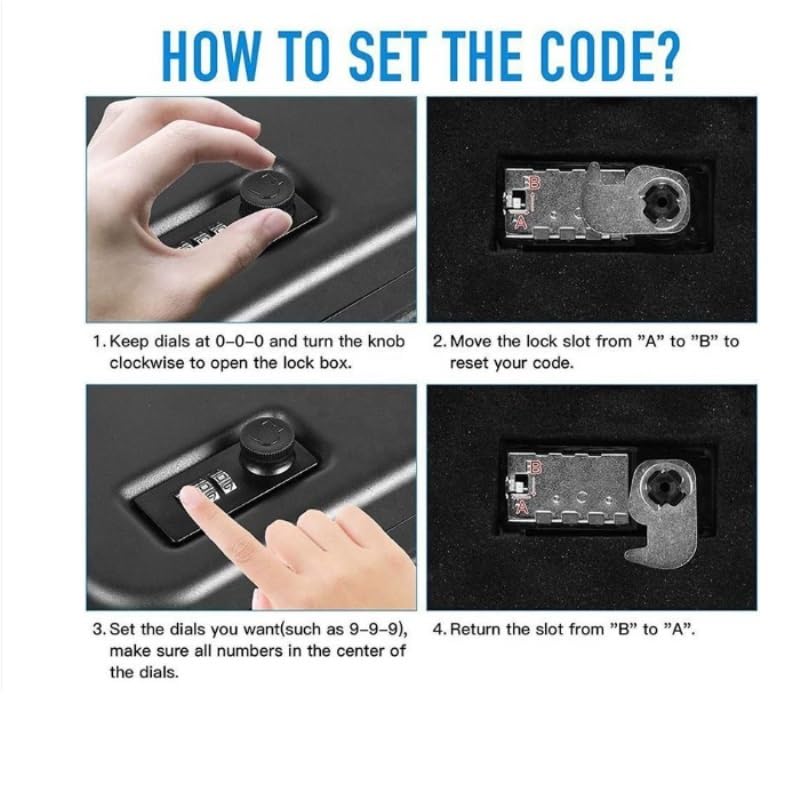 HOW TO SET THE CODE?

B
A

1. Keep dials at 0-0-0 and turn the knob clockwise to open the lock box.

2. Move the lock slot from "A" to "B" to reset your code.

B
A

3. Set the dials you want(such as 9-9-9), make sure all numbers in the center of the dials.

4. Return the slot from "B" to "A".