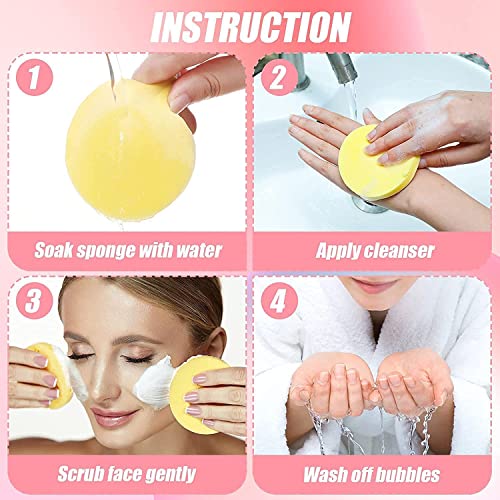 INSTRUCTION

1
Soak sponge with water

2
Apply cleanser

3
Scrub face gently

4
Wash off bubbles