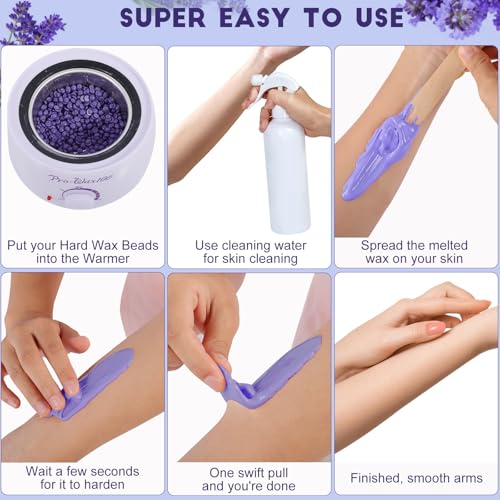 SUPER EASY TO USE

Pro-Wax100

Put your Hard Wax Beads into the Warmer

Use cleaning water for skin cleaning

Spread the melted wax on your skin

Wait a few seconds for it to harden

One swift pull and you're done

Finished, smooth arms