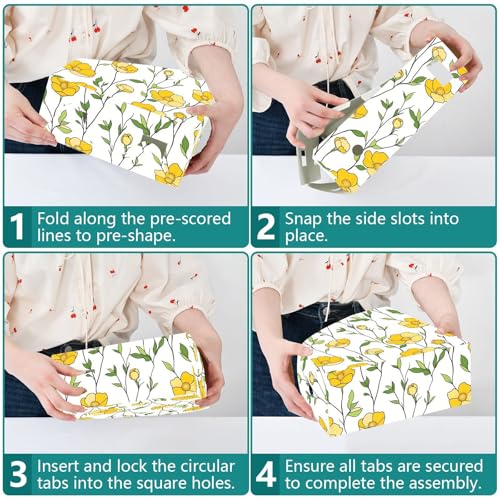 1 Fold along the pre-scored lines to pre-shape.

2 Snap the side slots into place.

3 Insert and lock the circular tabs into the square holes.

4 Ensure all tabs are secured to complete the assembly.