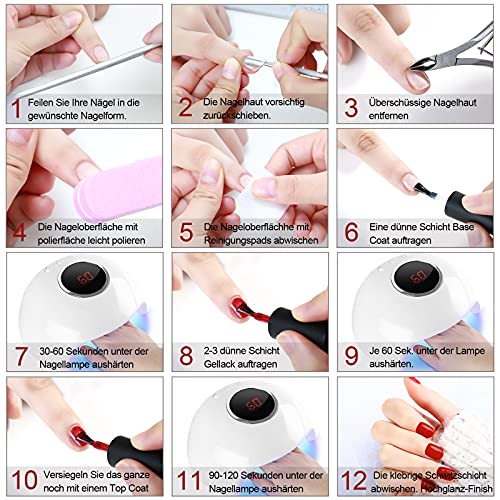 1 Feilen Sie Ihre Nägel in die gewünschte Nagelform.

2 Die Nagelhaut vorsichtig zurückschieben.

3 Überschüssige Nagelhaut entfernen

4 Die Nageloberfläche mit polierfläche leicht polieren

5 Die Nageloberflächhe mit Reinigungspads abwischen

6 Eine dünne Schicht Base Coat auftragen

60

7 30-60 Sekunden unter der Nagellampe aushärten

8 2-3 dünne Schicht Gellack auftragen

60

9 Je 60 Sek. unter der Lampe aushärten.

10 Versiegeln Sie das ganze noch mit einem Top Coat

60

11 90-120 Sekunden unter der Nagellampe aushärten

12 Die klebrige Schwitzschicht abwischen. Hochglanz-Finish