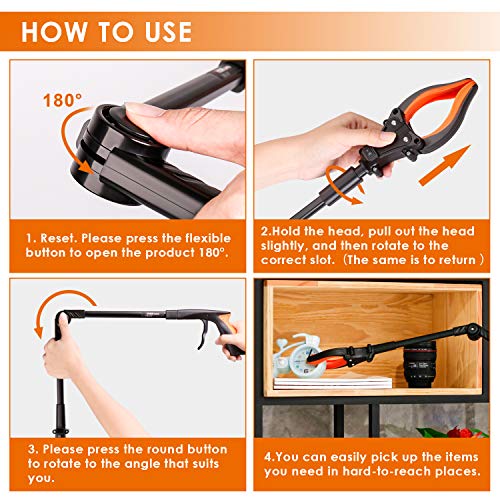 HOW TO USE

180°

1. Reset. Please press the flexible button to open the product 180°.

2.Hold the head, pull out the head slightly, and then rotate to the correct slot.（The same is to return）

3. Please press the round button to rotate to the angle that suits you.

4.You can easily pick up the items you need in hard-to-reach places.