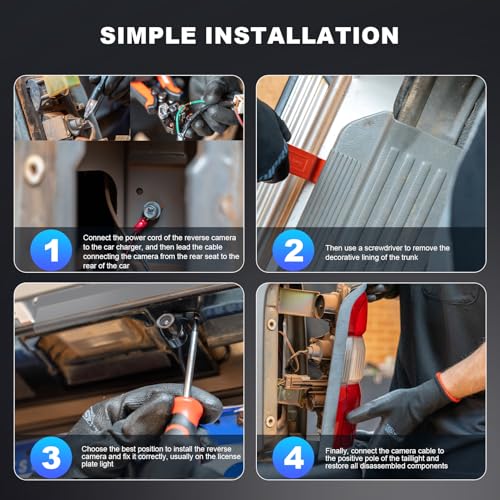 SIMPLE INSTALLATION

1

Connect the power cord of the reverse camera to the car charger, and then lead the cable connecting the camera from the rear seat to the rear of the car

2

Then use a screwdriver to remove the decorative lining of the trunk

3

Choose the best position to install the reverse camera and fix it correctly, usually on the license plate light

4

Finally, connect the camera cable to the positive pole of the taillight and restore all disassembled components