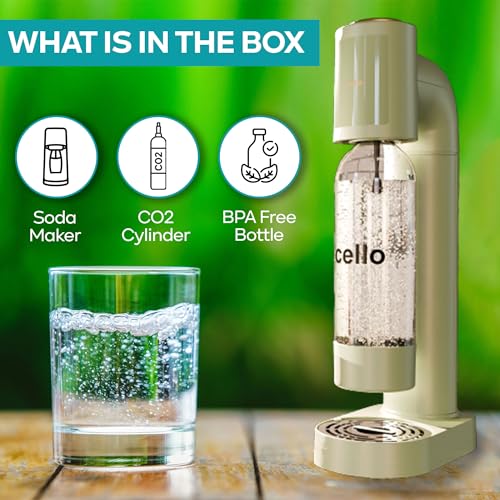 WHAT IS IN THE BOX

CO2

Soda Maker

CO2 Cylinder

BPA Free Bottle

cello