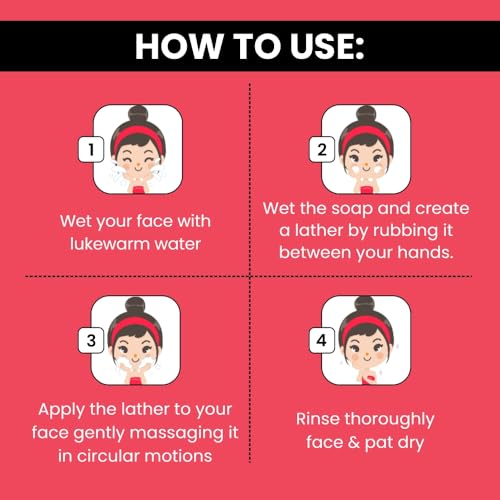 HOW TO USE:

1

Wet your face with lukewarm water

2

Wet the soap and create a lather by rubbing it between your hands.

3

Apply the lather to your face gently massaging it in circular motions

4

Rinse thoroughly face & pat dry