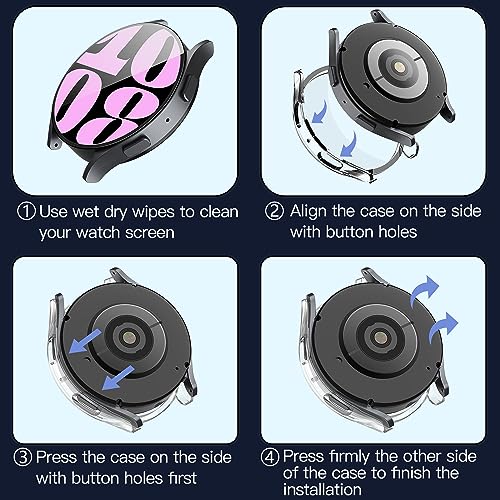 10
08

① Use wet dry wipes to clean your watch screen

② Align the case on the side with button holes

③ Press the case on the side with button holes first

④ Press firmly the other side of the case to finish the installation