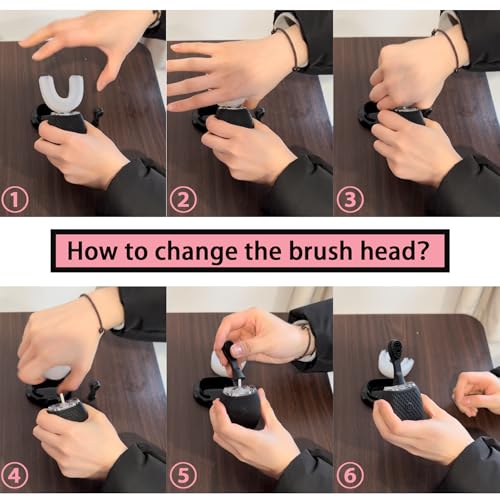 ①
②
③
How to change the brush head?
④
⑤
⑥