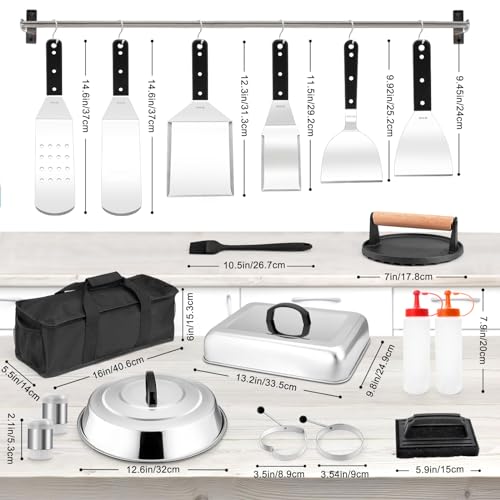 14.6in/37cm
14.6in/37cm
12.3in/31.3cm
11.5in/29.2cm
9.92in/25.2cm
9.45in/24cm
10.5in/26.7cm
7in/17.8cm
6in/15.3cm
16in/40.6cm
5.5in/14cm
13.2in/33.5cm
9.8in/24.9cm
7.9in/20cm
2.1in/5.3cm
12.6in/32cm
3.5in/8.9cm
3.54in/9cm
5.9in/15cm