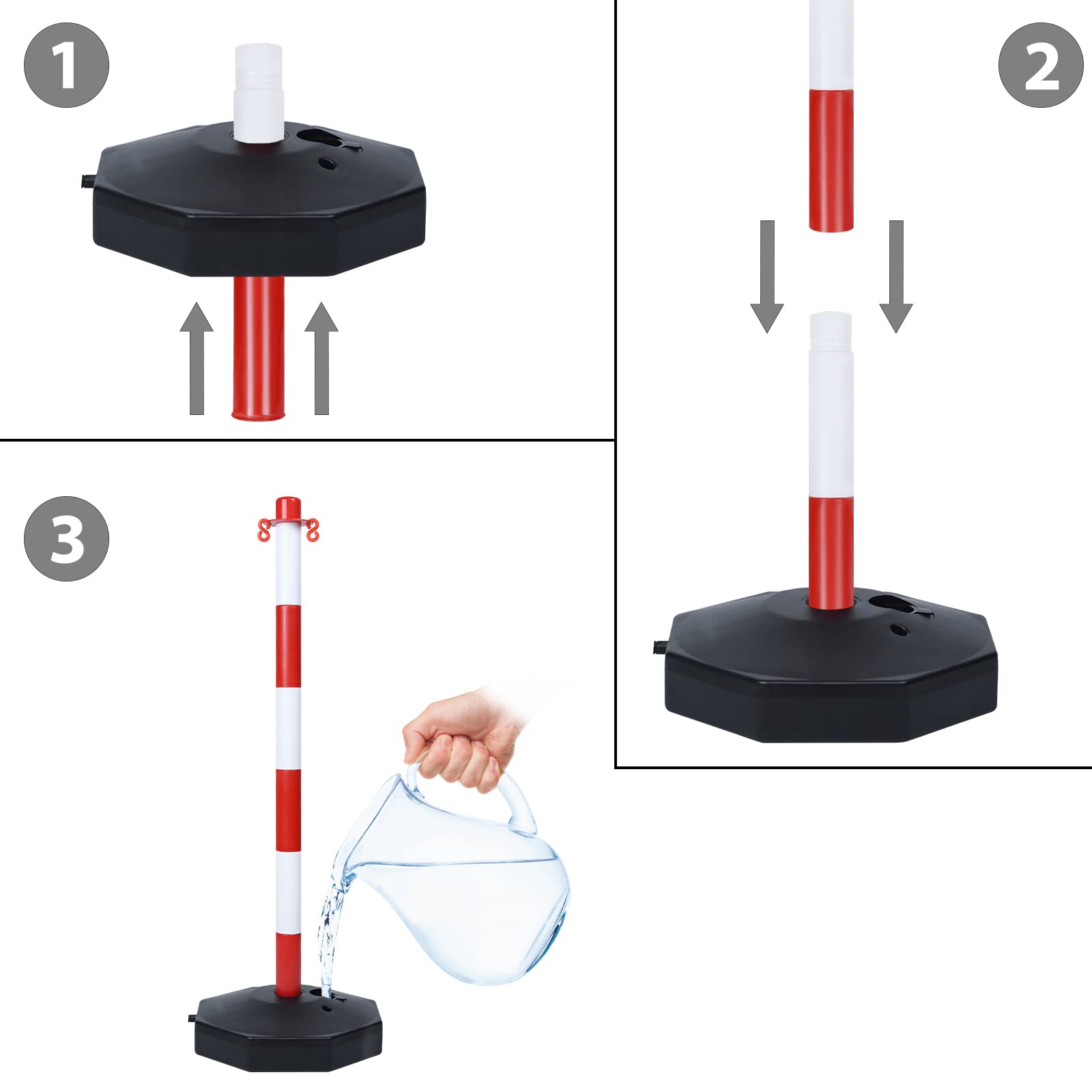 1

2

3