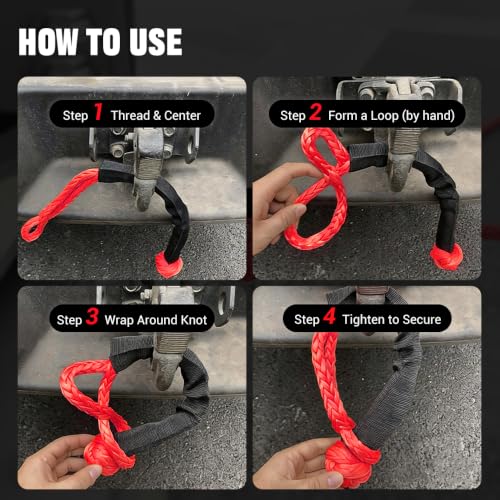 HOW TO USE

Step 1 Thread & Center

Step 2 Form a Loop (by hand)

Step 3 Wrap Around Knot

Step 4 Tighten to Secure