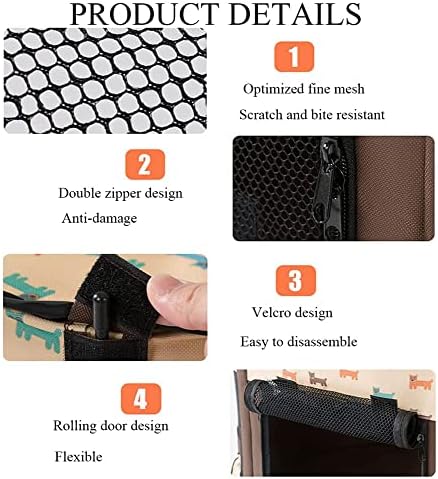 PRODUCT DETAILS

1

Optimized fine mesh

Scratch and bite resistant

2

Double zipper design

Anti-damage

3

Velcro design

Easy to disassemble

4

Rolling door design

Flexible