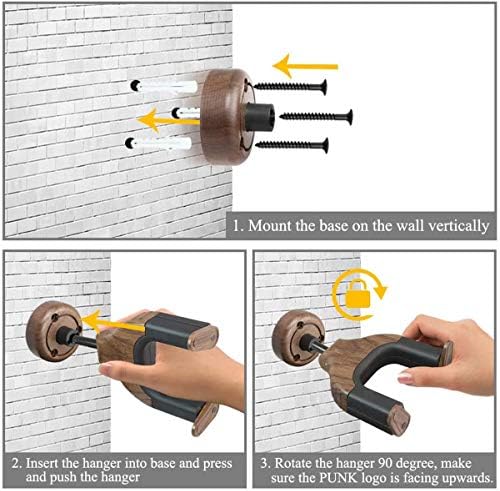 1. Mount the base on the wall vertically

2. Insert the hanger into base and press and push the hanger

3. Rotate the hanger 90 degree, make sure the PUNK logo is facing upwards.