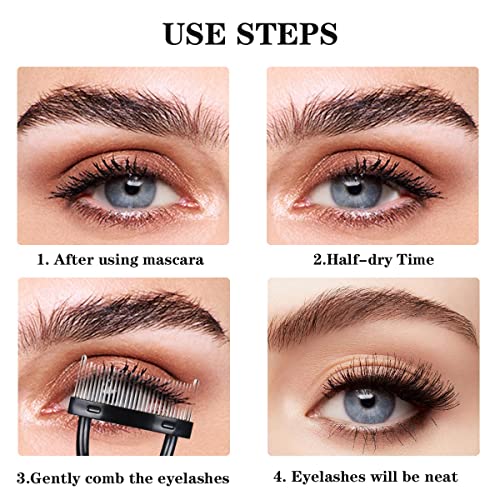 USE STEPS

1. After using mascara

2.Half-dry Time

3.Gently comb the eyelashes

4. Eyelashes will be neat