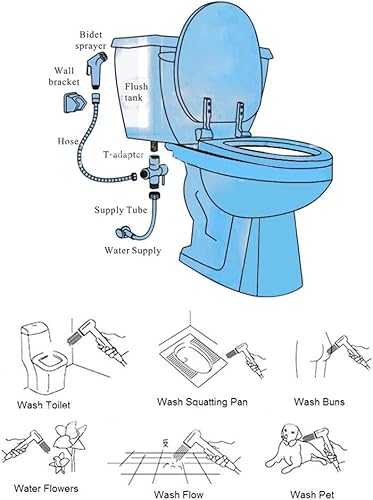 Bidet sprayer

Wall bracket

Flush tank

Hose

T-adapter

Supply Tube

Water Supply

Wash Toilet

Wash Squatting Pan

Wash Buns

Water Flowers

Wash Flow

Wash Pet