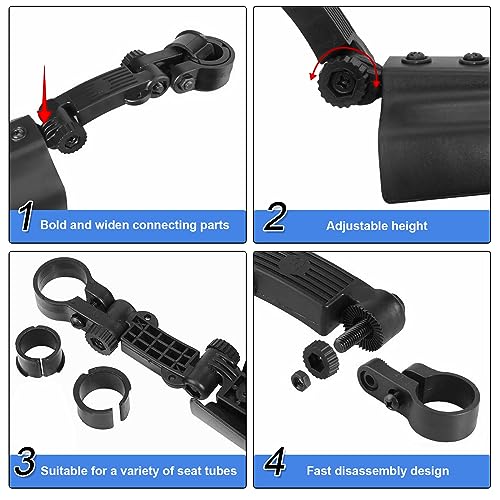 1 Bold and widen connecting parts

2 Adjustable height

3 Suitable for a variety of seat tubes

4 Fast disassembly design