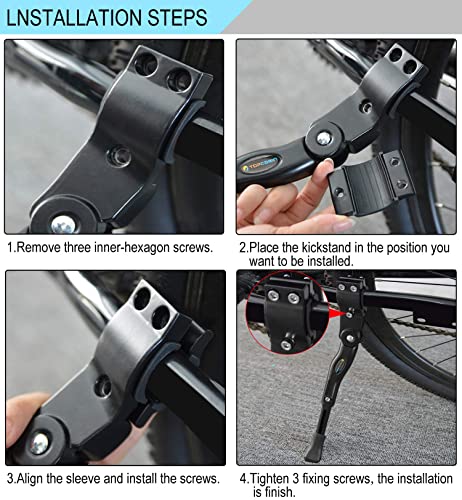 LNSTALLATION STEPS

TOPCABIN

1.Remove three inner-hexagon screws.

2.Place the kickstand in the position you want to be installed.

3.Align the sleeve and install the screws.

4.Tighten 3 fixing screws, the installation is finish.