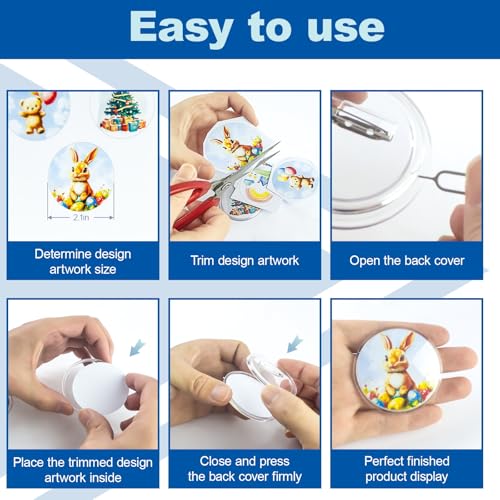 Easy to use

2.1in

Determine design artwork size

Trim design artwork

Open the back cover

Place the trimmed design artwork inside

Close and press the back cover firmly

Perfect finished product display