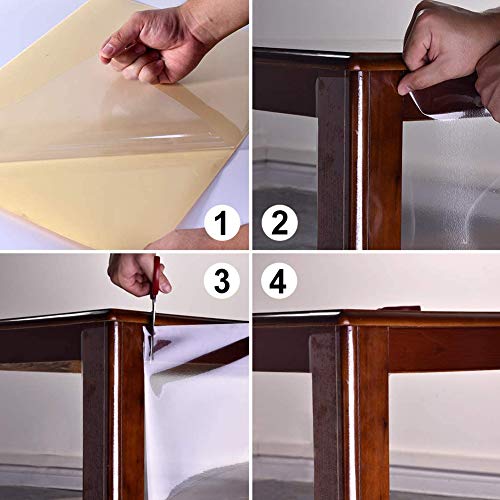 1
2
3
4