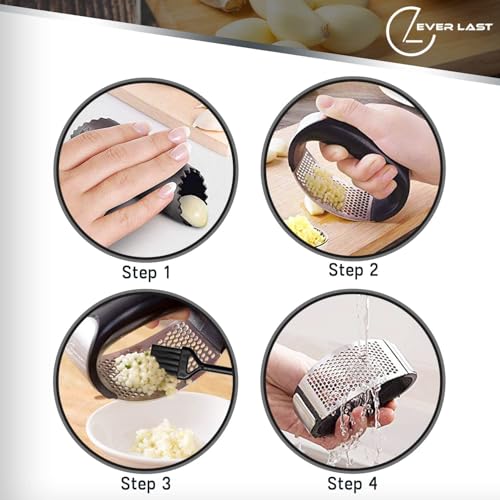 EVER LAST

Step 1

Step 2

Step 3

Step 4