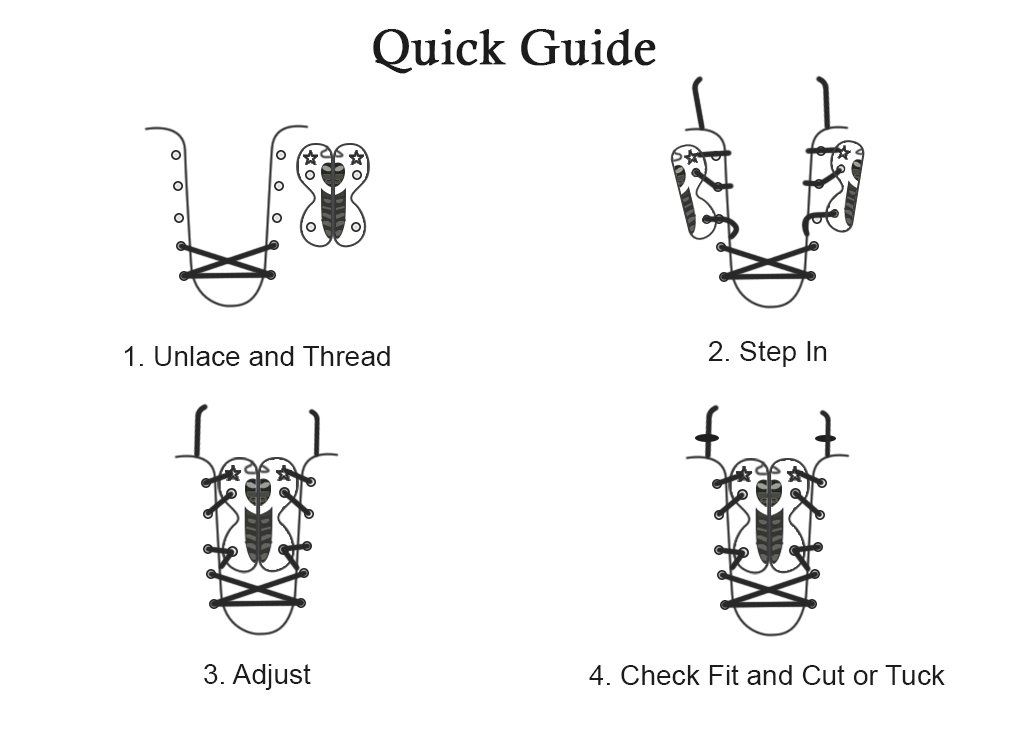 Quick Guide

1. Unlace and Thread

2. Step In

3. Adjust

4. Check Fit and Cut or Tuck