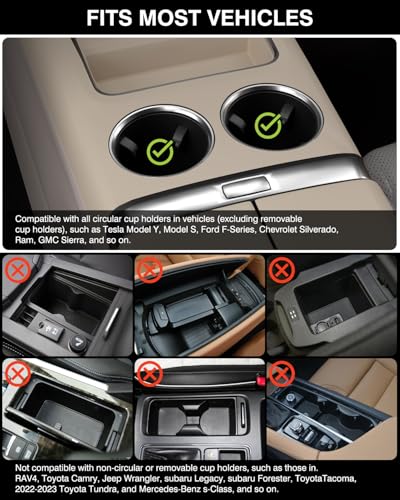 FITS MOST VEHICLES

Compatible with all circular cup holders in vehicles (excluding removable cup holders), such as Tesla Model Y, Model S, Ford F-Series, Chevrolet Silverado, Ram, GMC Sierra, and so on.

Not compatible with non-circular or removable cup holders, such as those in. RAV4, Toyota Camry, Jeep Wrangler, subaru Legacy, subaru Forester, ToyotaTacoma, 2022-2023 Toyota Tundra, and Mercedes-Benz s-Class, and so on.