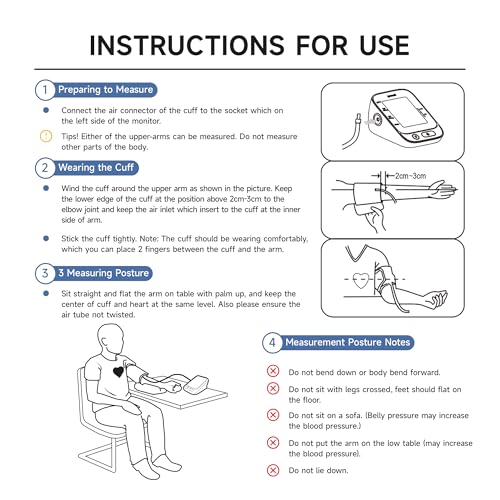 INSTRUCTIONS FOR USE

1 Preparing to Measure

Connect the air connector of the cuff to the socket which on the left side of the monitor.

Tips! Either of the upper-arms can be measured. Do not measure other parts of the body.

2 Wearing the Cuff

Wind the cuff around the upper arm as shown in the picture. Keep the lower edge of the cuff at the position above 2cm-3cm to the elbow joint and keep the air inlet which insert to the cuff at the inner side of arm.

Stick the cuff tightly. Note: The cuff should be wearing comfortably, which you can place 2 fingers between the cuff and the arm.

3 3 Measuring Posture

Sit straight and flat the arm on table with palm up, and keep the center of cuff and heart at the same level. Also please ensure the air tube not twisted.

2cm~3cm

4 Measurement Posture Notes

Do not bend down or body bend forward.

Do not sit with legs crossed, feet should flat on the floor.

Do not sit on a sofa. (Belly pressure may increase the blood pressure.)

Do not put the arm on the low table (may increase the blood pressure).

Do not lie down.