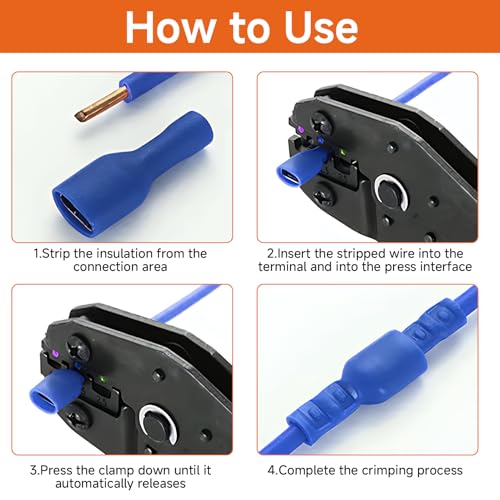 How to Use

1.Strip the insulation from the connection area

2.Insert the stripped wire into the terminal and into the press interface

3.Press the clamp down until it automatically releases

4.Complete the crimping process