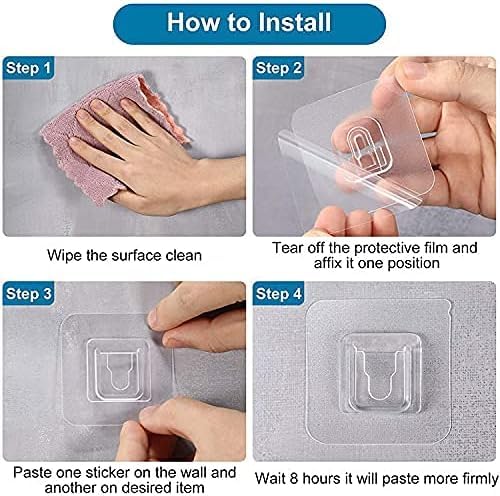 How to Install

Step 1

Wipe the surface clean

Step 2

Tear off the protective film and affix it one position

Step 3

Paste one sticker on the wall and another on desired item

Step 4

Wait 8 hours it will paste more firmly