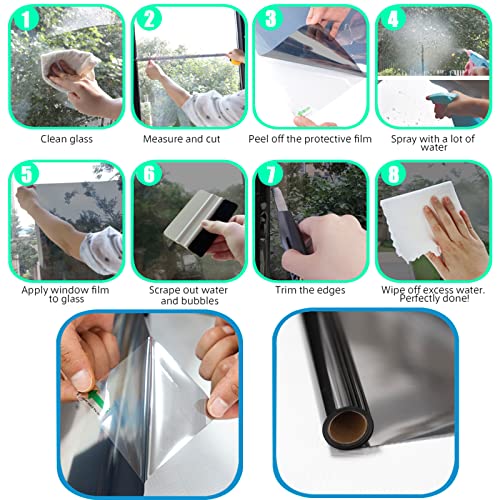 1
Clean glass

2
Measure and cut

3
Peel off the protective film

4
Spray with a lot of water

5
Apply window film to glass

6
Scrape out water and bubbles

7
Trim the edges

8
Wipe off excess water. Perfectly done!