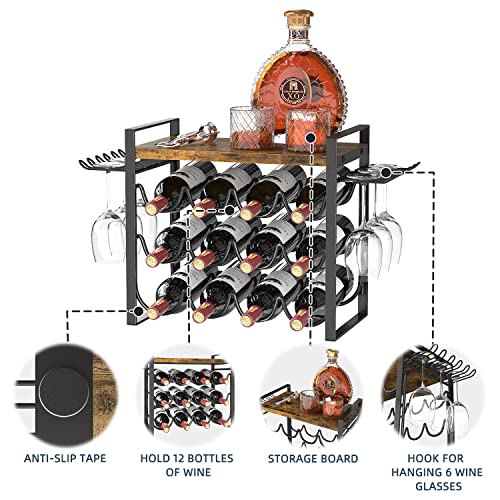 X.O

ANTI-SLIP TAPE

HOLD 12 BOTTLES OF WINE

STORAGE BOARD

HOOK FOR HANGING 6 WINE GLASSES