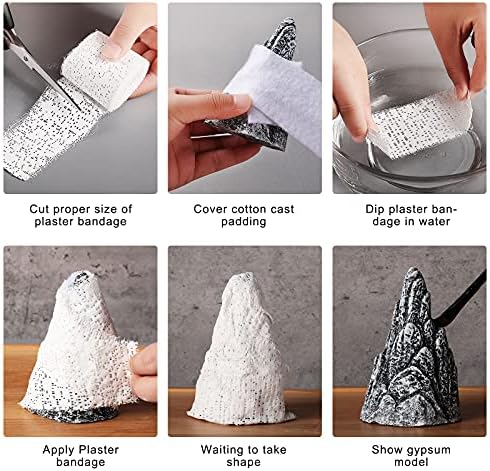 Cut proper size of plaster bandage

Cover cotton cast padding

Dip plaster bandage in water

Apply Plaster bandage

Waiting to take shape

Show gypsum model