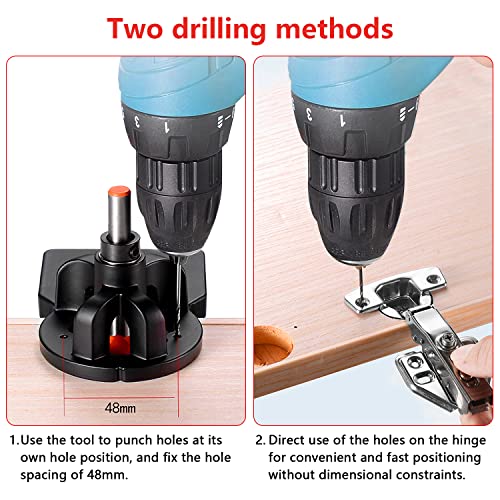 Two drilling methods

3 1

48mm

1.Use the tool to punch holes at its own hole position, and fix the hole spacing of 48mm.

3 1

2. Direct use of the holes on the hinge for convenient and fast positioning without dimensional constraints.