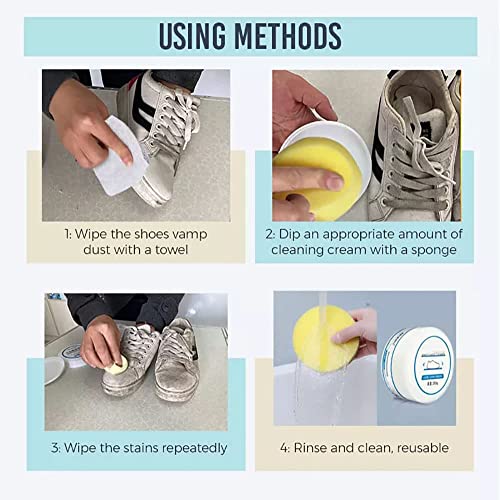 USING METHODS

1: Wipe the shoes vamp dust with a towel

2: Dip an appropriate amount of cleaning cream with a sponge

3: Wipe the stains repeatedly

4: Rinse and clean, reusable