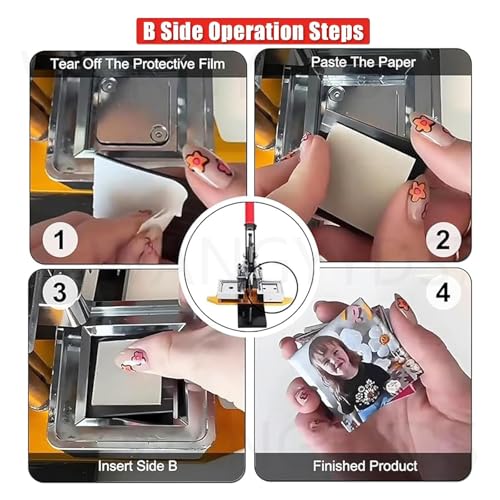 B Side Operation Steps

Tear Off The Protective Film

1

Paste The Paper

2

3

Insert Side B

4

Finished Product