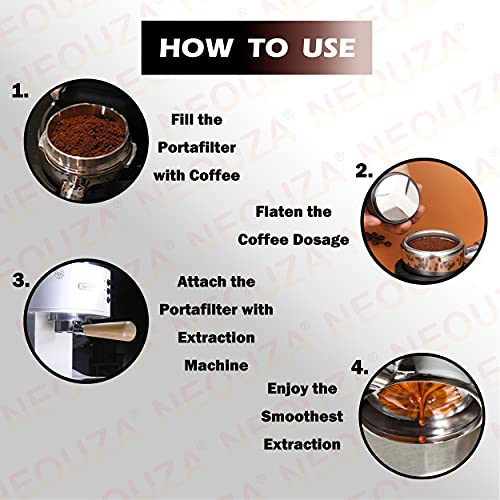 HOW TO USE

1.

Fill the Portafilter with Coffee

2.

Flaten the Coffee Dosage

3.

Attach the Portafilter with Extraction Machine

4.

Enjoy the Smoothest Extraction

NEOUZA®