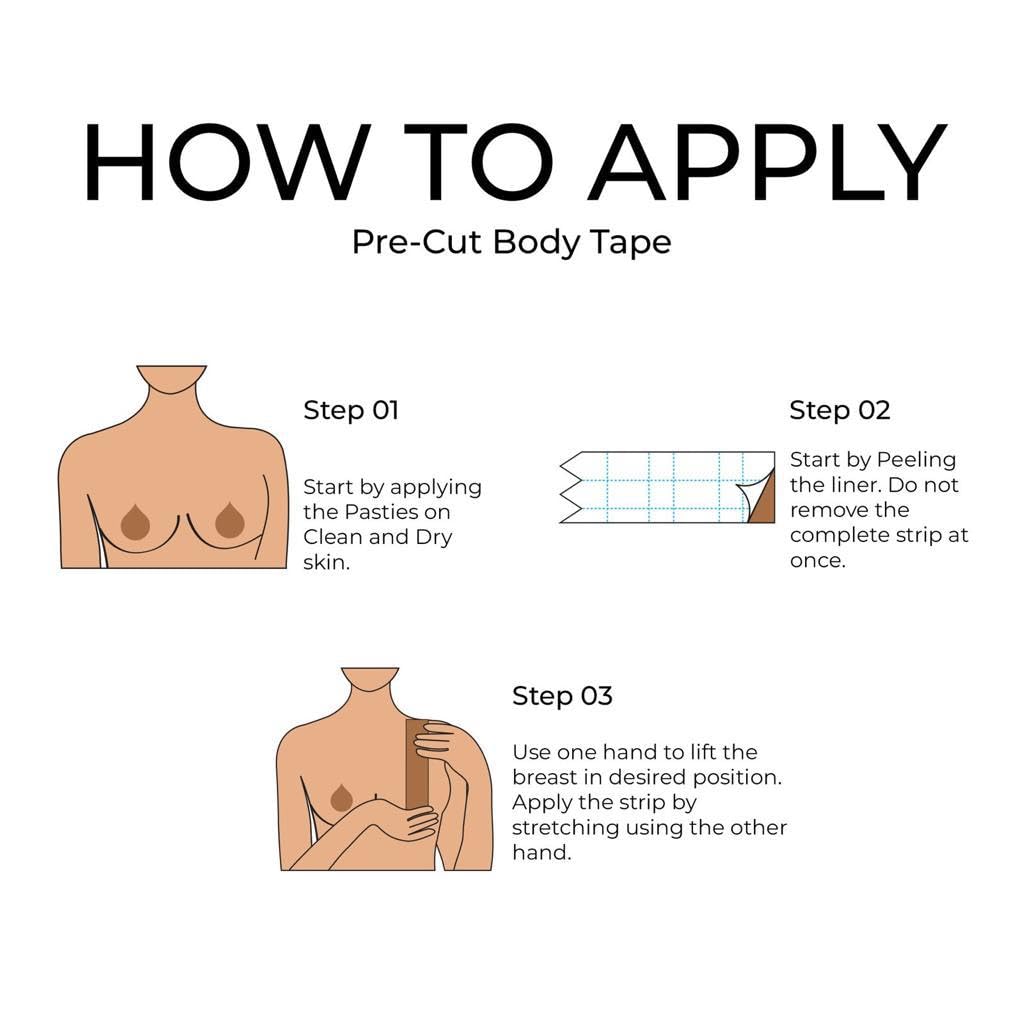 HOW TO APPLY
Pre-Cut Body Tape

Step 01

Start by applying the Pasties on Clean and Dry skin.

Step 02

Start by Peeling the liner. Do not remove the complete strip at once.

Step 03

Use one hand to lift the breast in desired position. Apply the strip by stretching using the other hand.