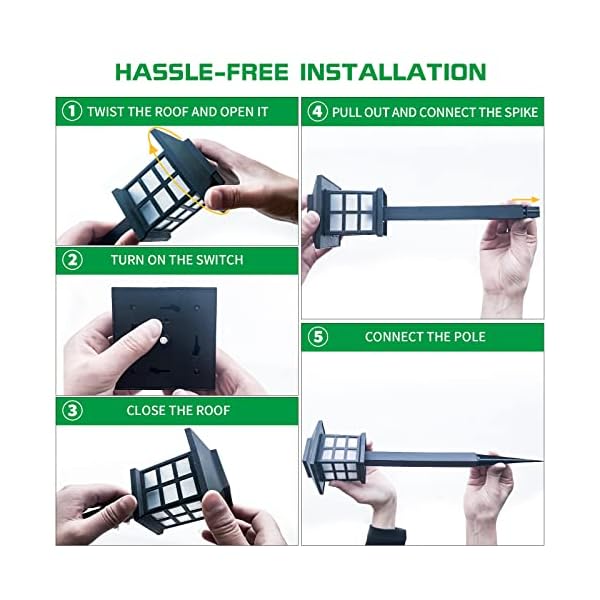 HASSLE-FREE INSTALLATION

① TWIST THE ROOF AND OPEN IT

② TURN ON THE SWITCH

③ CLOSE THE ROOF

④ PULL OUT AND CONNECT THE SPIKE

⑤ CONNECT THE POLE