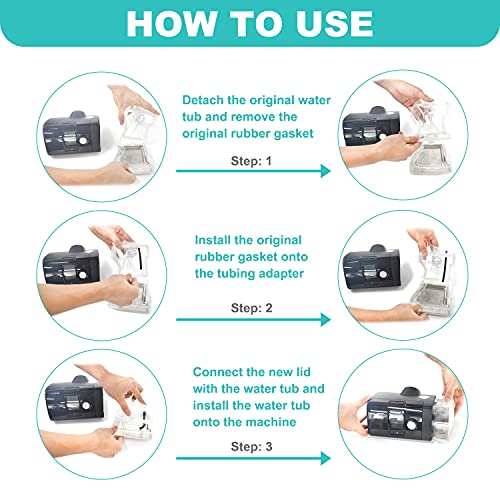 HOW TO USE

Detach the original water tub and remove the original rubber gasket

Step: 1

Install the original rubber gasket onto the tubing adapter

Step: 2

Connect the new lid with the water tub and install the water tub onto the machine

Step: 3