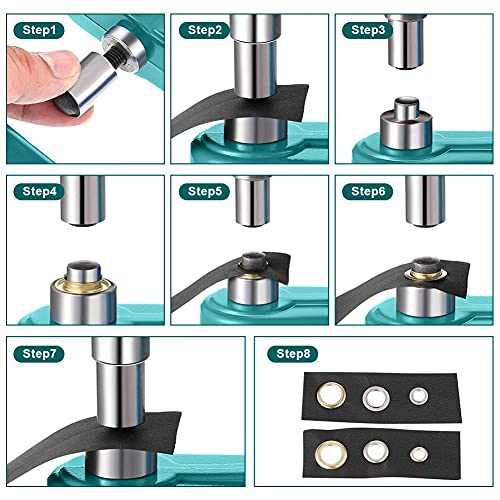 Step1

Step2

Step3

Step4

Step5

Step6

Step7

Step8