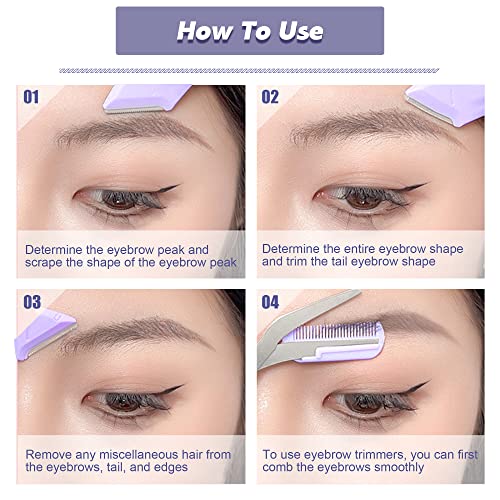 How To Use

01

Determine the eyebrow peak and scrape the shape of the eyebrow peak

02

Determine the entire eyebrow shape and trim the tail eyebrow shape

03

Remove any miscellaneous hair from the eyebrows, tail, and edges

04

To use eyebrow trimmers, you can first comb the eyebrows smoothly